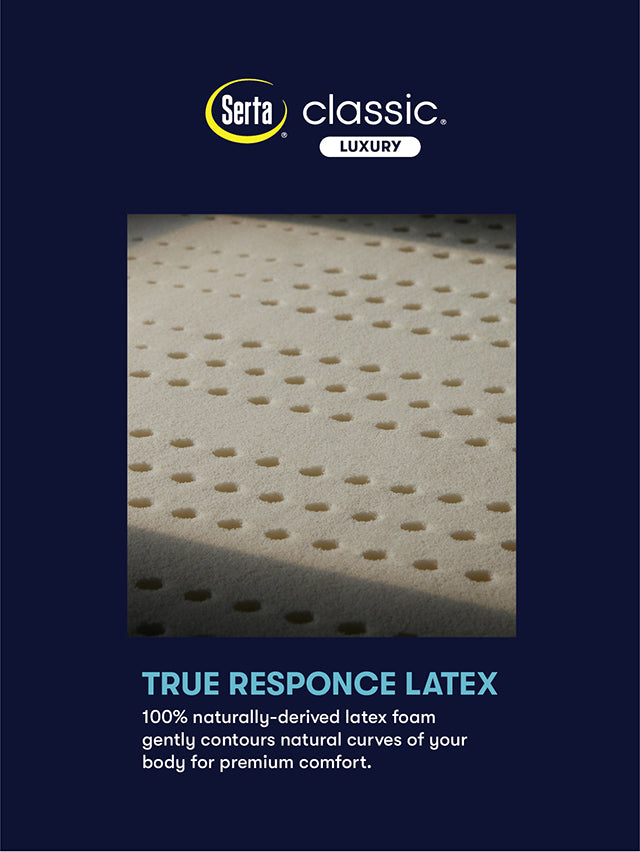 Serta® classic®
LUXURY

TRUE RESPONCE LATEX
100% naturally-derived latex foam gently contours natural curves of your body for premium comfort.