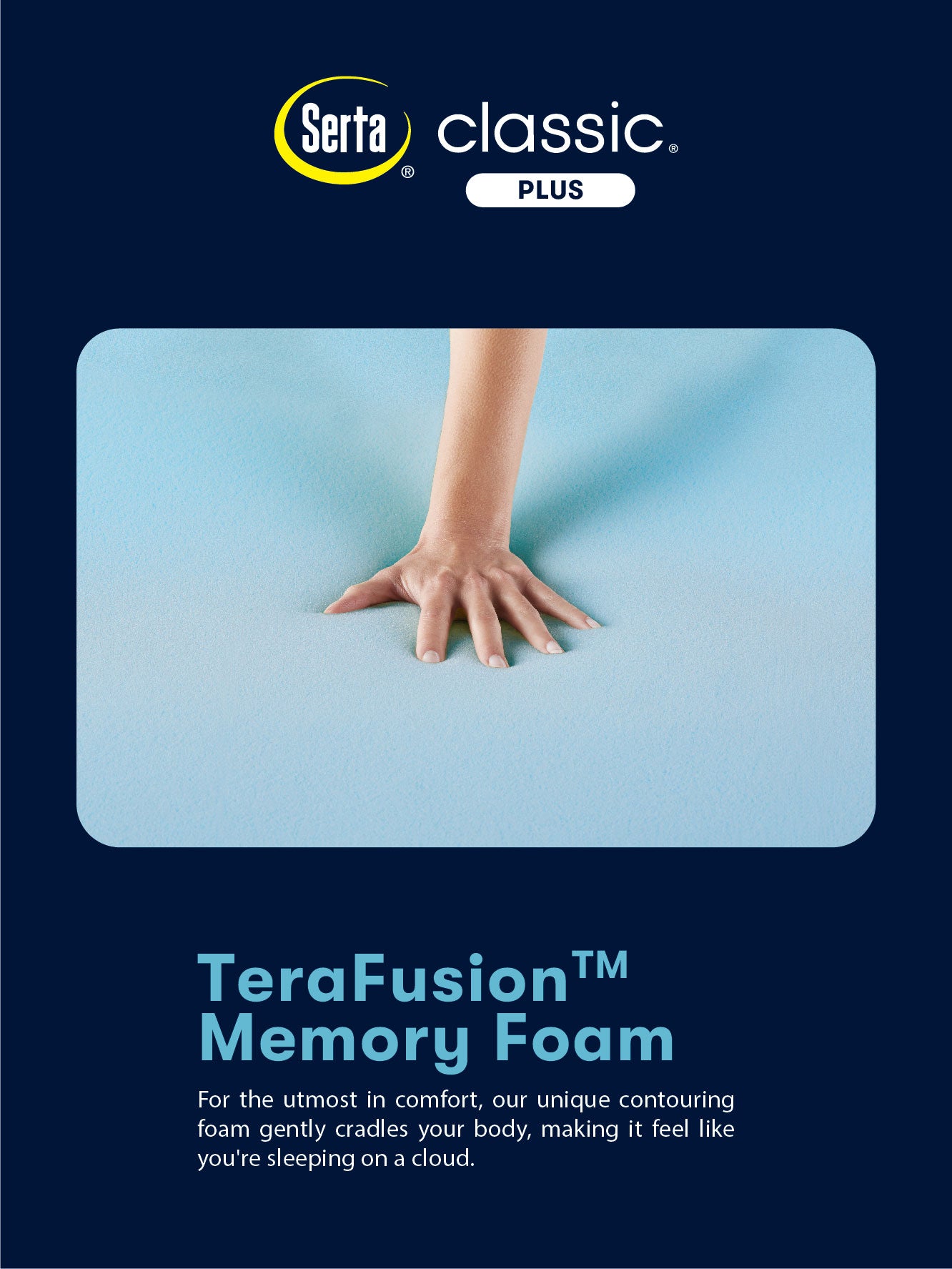 Serta® classic® PLUS

TeraFusion™ Memory Foam

For the utmost in comfort, our unique contouring foam gently cradles your body, making it feel like you're sleeping on a cloud.