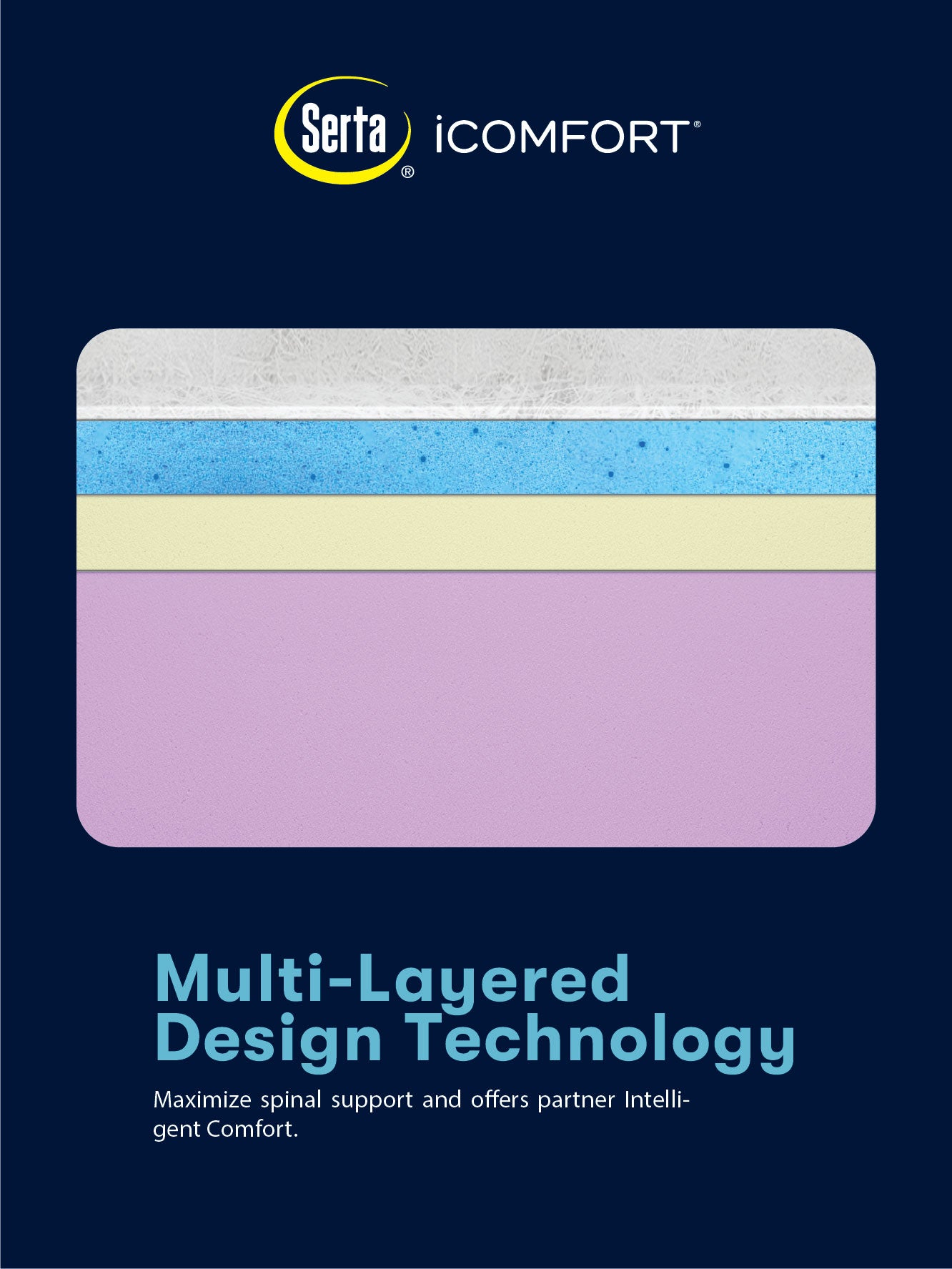 Serta® iCOMFORT®

Multi-Layered Design Technology

Maximize spinal support and offers partner Intelligent Comfort.