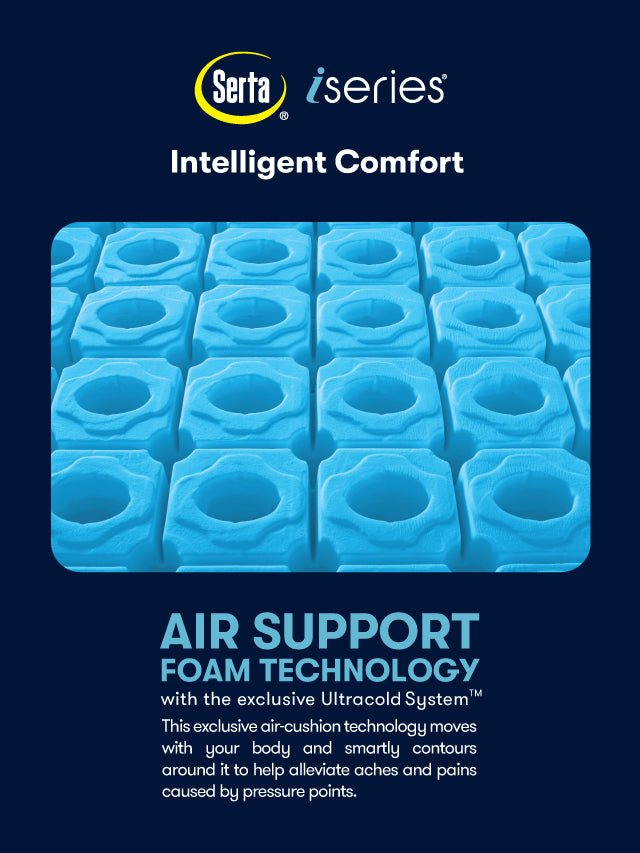 Serta® iseries®

Intelligent Comfort

AIR SUPPORT
FOAM TECHNOLOGY
with the exclusive Ultracold System™

This exclusive air-cushion technology moves with your body and smartly contours around it to help alleviate aches and pains caused by pressure points.