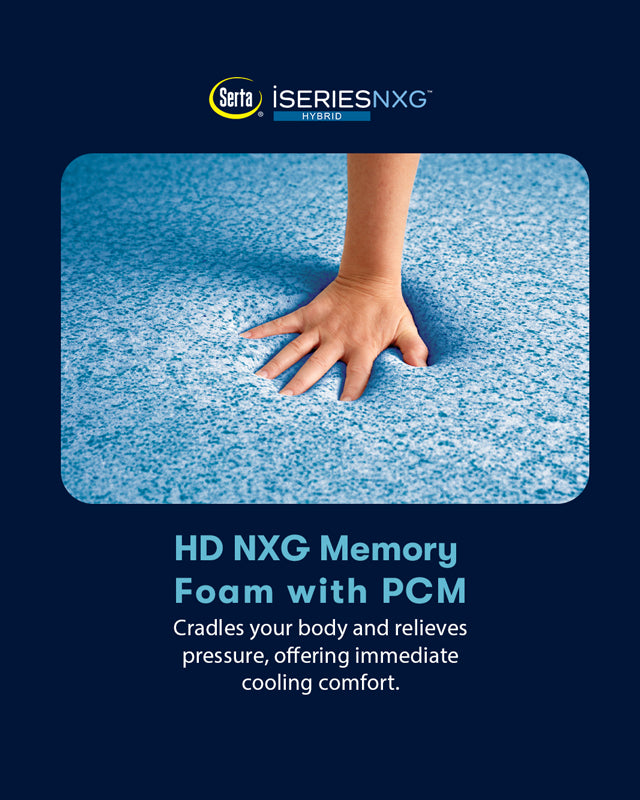 Serta® iSERIESNXG™
HYBRID

HD NXG Memory Foam with PCM

Cradles your body and relieves pressure, offering immediate cooling comfort.