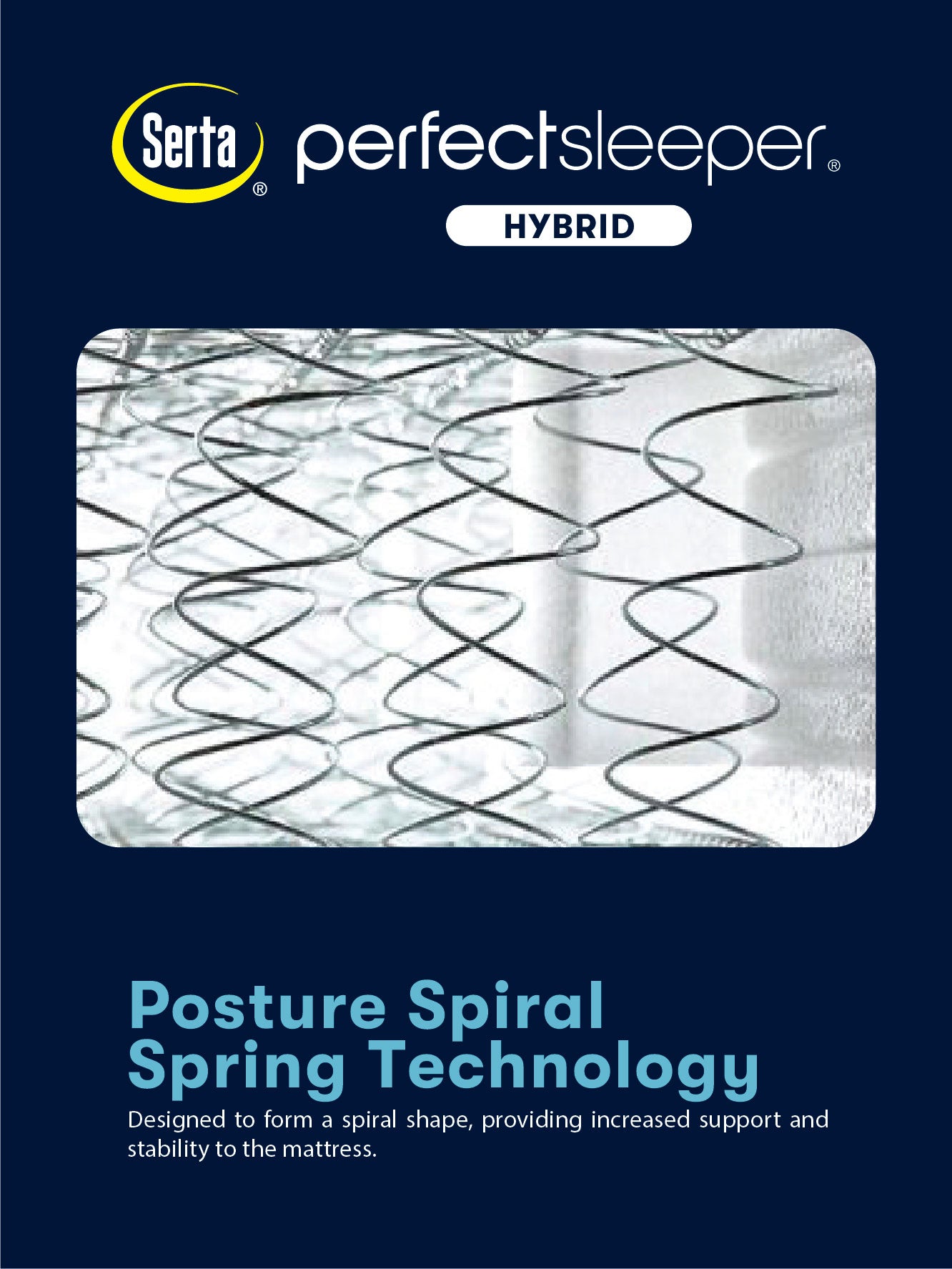 Serta®

perfectsleeper®

HYBRID

Posture Spiral Spring Technology

Designed to form a spiral shape, providing increased support and stability to the mattress.