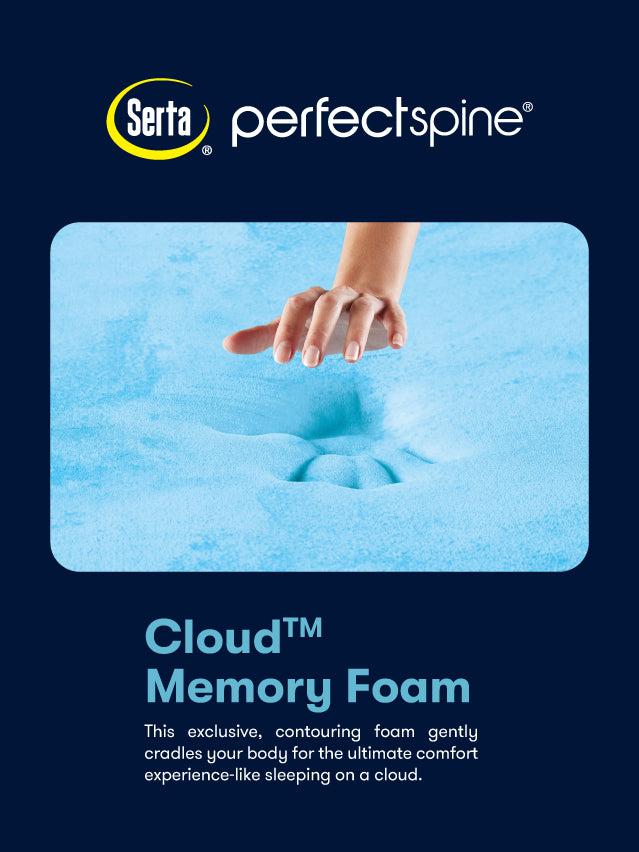 Serta® perfectspine®

Cloud™
Memory Foam

This exclusive, contouring foam gently cradles your body for the ultimate comfort experience-like sleeping on a cloud.