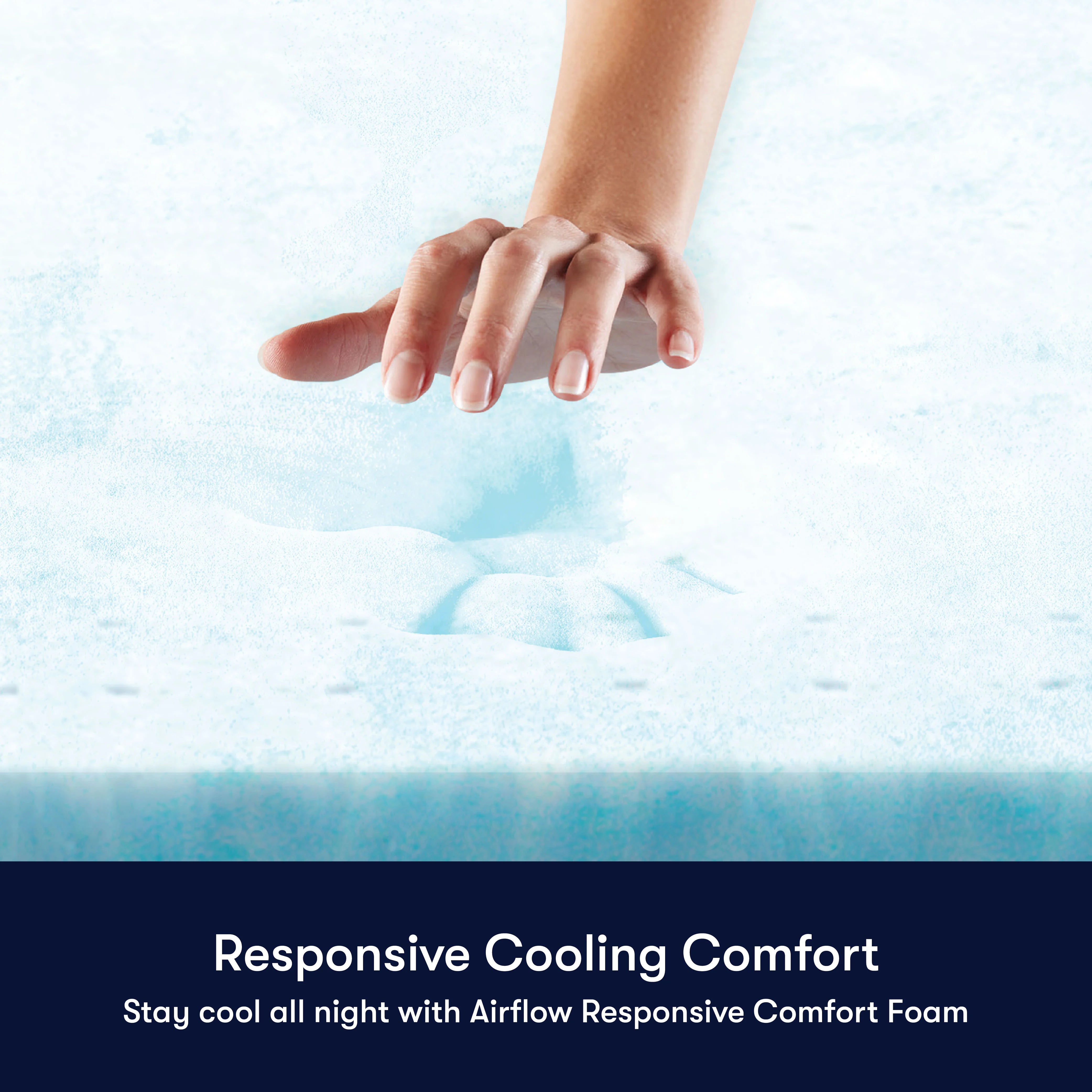 Responsive Cooling Comfort

Stay cool all night with Airflow Responsive Comfort Foam