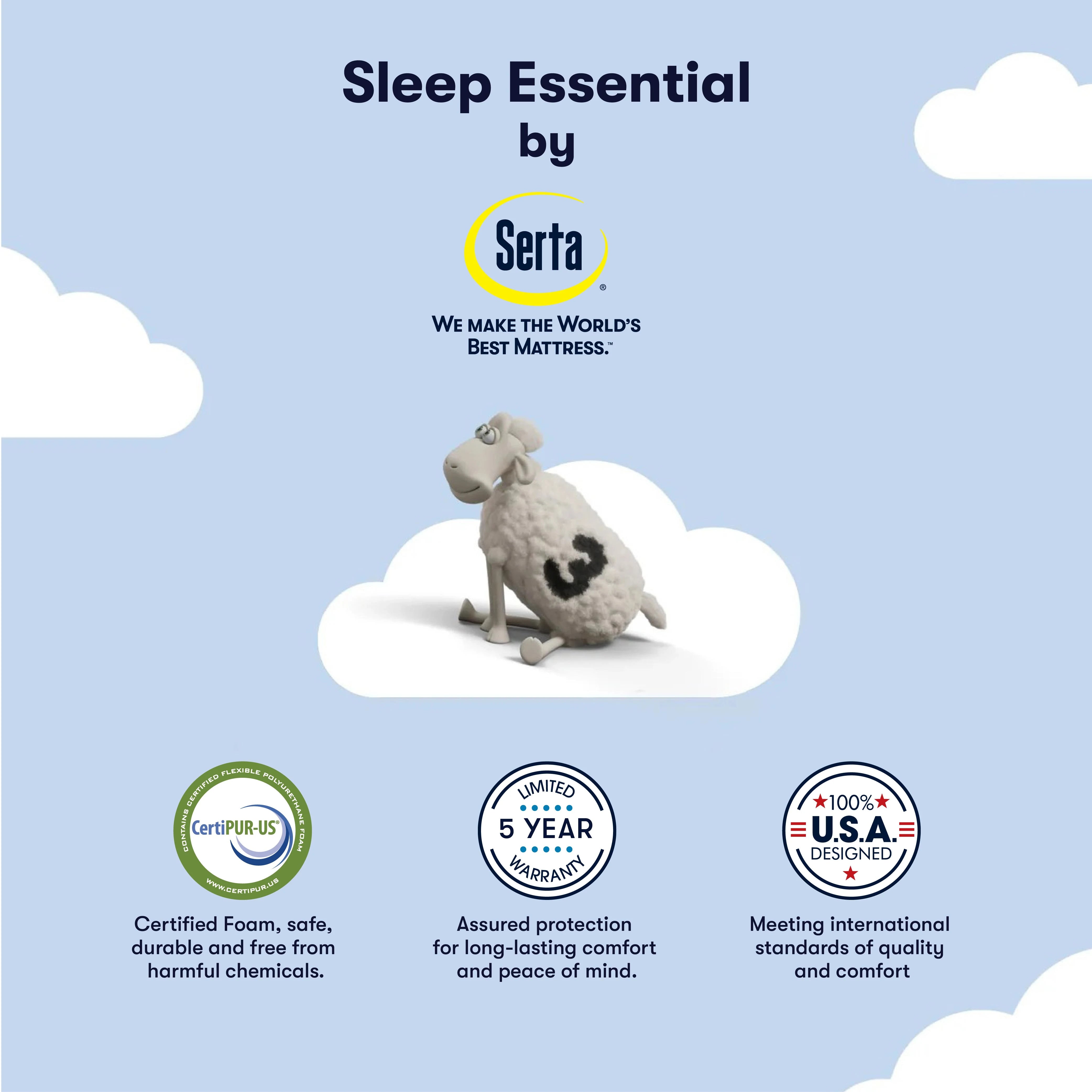 Sleep Essential
by

Serta®

WE MAKE THE WORLD'S BEST MATTRESS.™

3

CONTAINS CERTIFIED FLEXIBLE POLYURETHANE FOAM
CertiPUR-US®
WWW.CERTIPUR.US

Certified Foam, safe, durable and free from harmful chemicals.

LIMITED
5 YEAR
WARRANTY

Assured protection for long-lasting comfort and peace of mind.

100%
U.S.A.
DESIGNED

Meeting international standards of quality and comfort