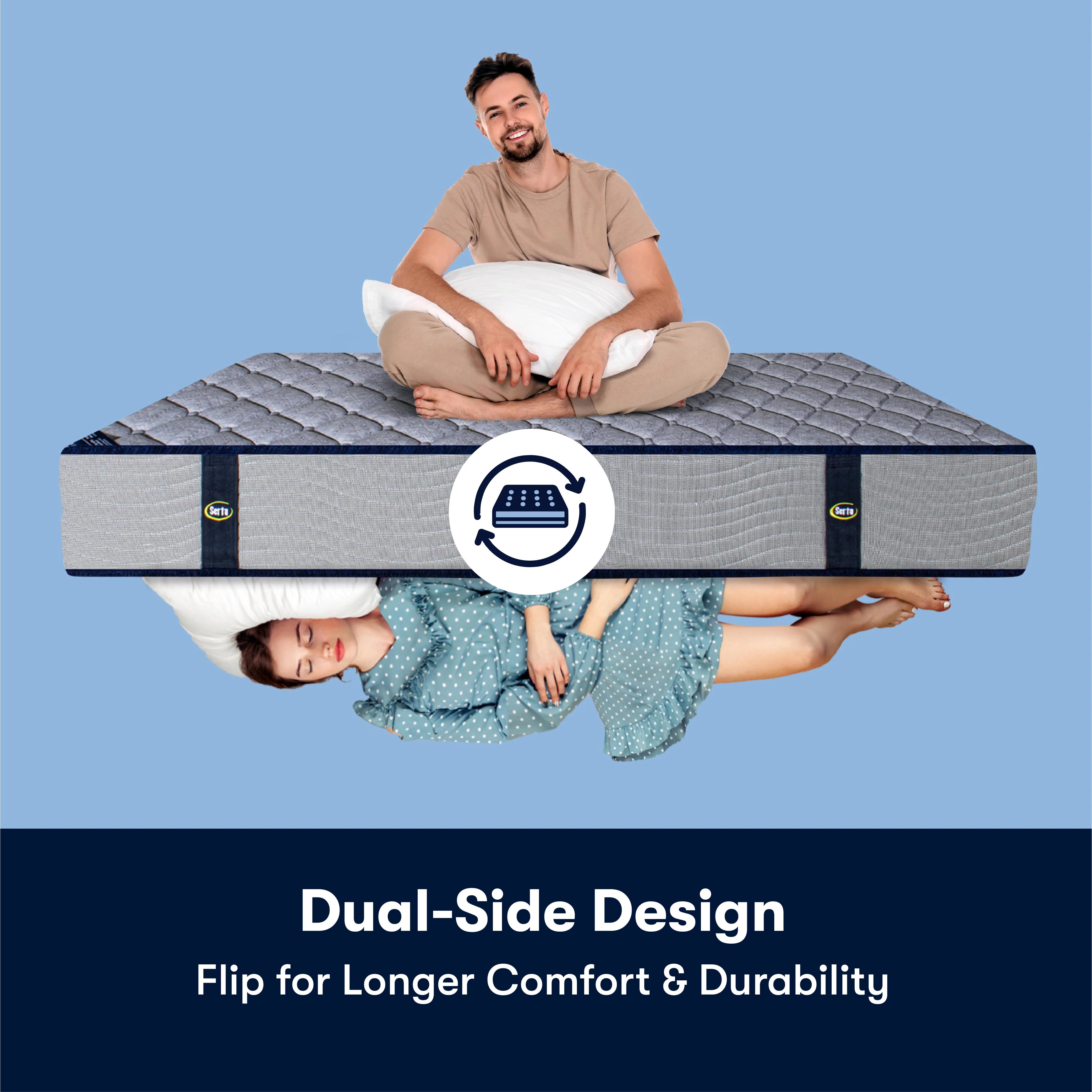 Serta

Serta

Dual-Side Design

Flip for Longer Comfort & Durability