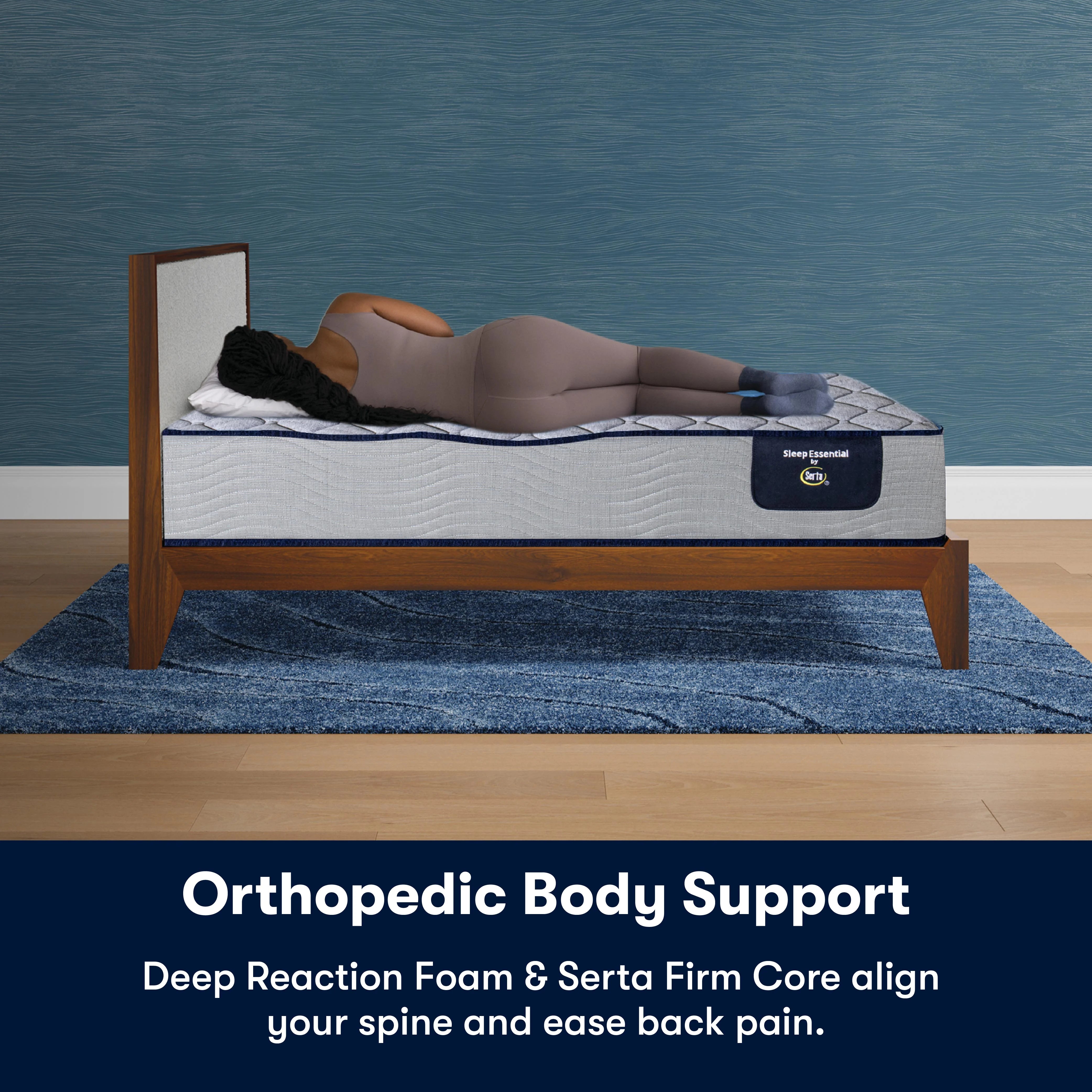 Sleep Essential
by
Serta®

Orthopedic Body Support

Deep Reaction Foam & Serta Firm Core align your spine and ease back pain.