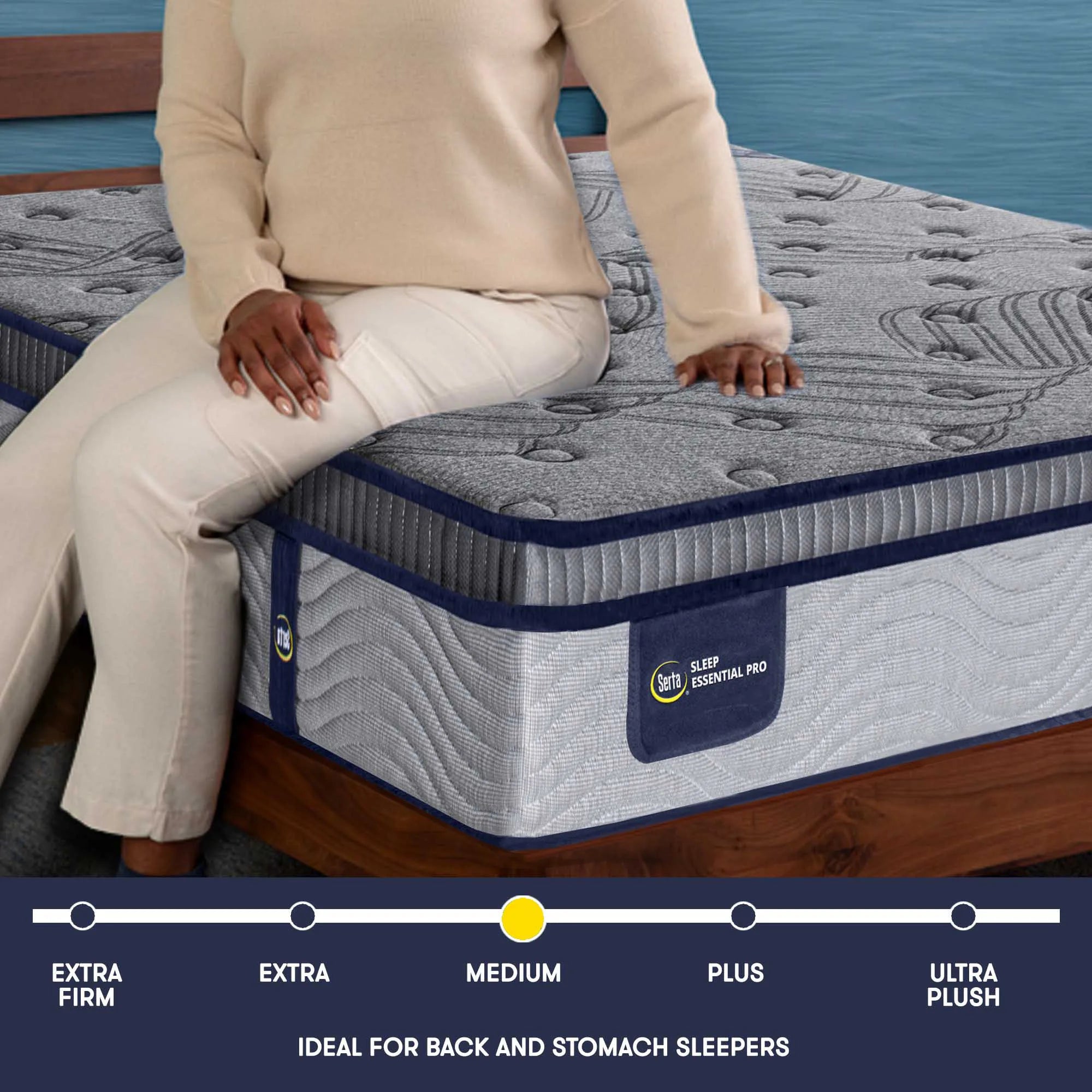 Serta

Serta SLEEP ESSENTIAL PRO

EXTRA FIRM

EXTRA

MEDIUM

PLUS

ULTRA PLUSH

IDEAL FOR BACK AND STOMACH SLEEPERS